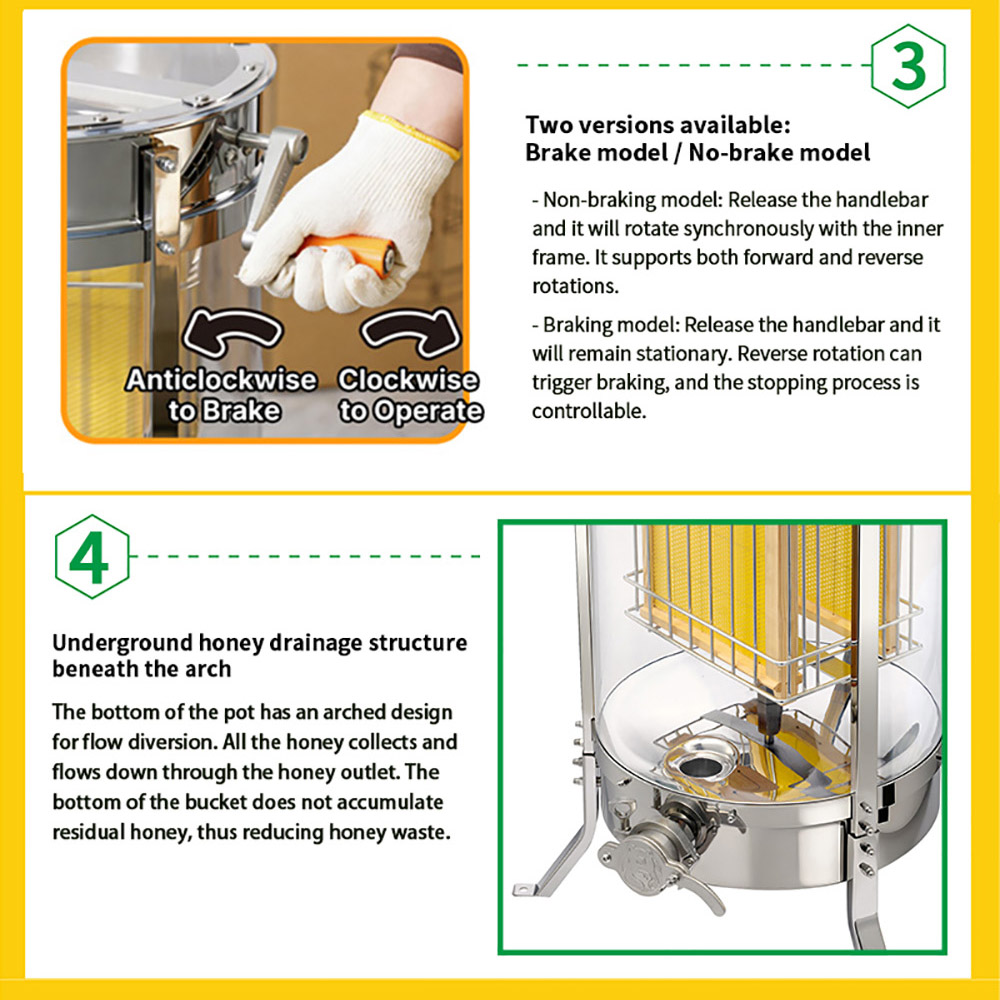 Anticlockwise to Brake

Clockwise to Operate

3

Two versions available:
Brake model / No-brake model

- Non-braking model: Release the handlebar and it will rotate synchronously with the inner frame. It supports both forward and reverse rotations.

- Braking model: Release the handlebar and it will remain stationary. Reverse rotation can trigger braking, and the stopping process is controllable.

4

Underground honey drainage structure beneath the arch

The bottom of the pot has an arched design for flow diversion. All the honey collects and flows down through the honey outlet. The bottom of the bucket does not accumulate residual honey, thus reducing honey waste.