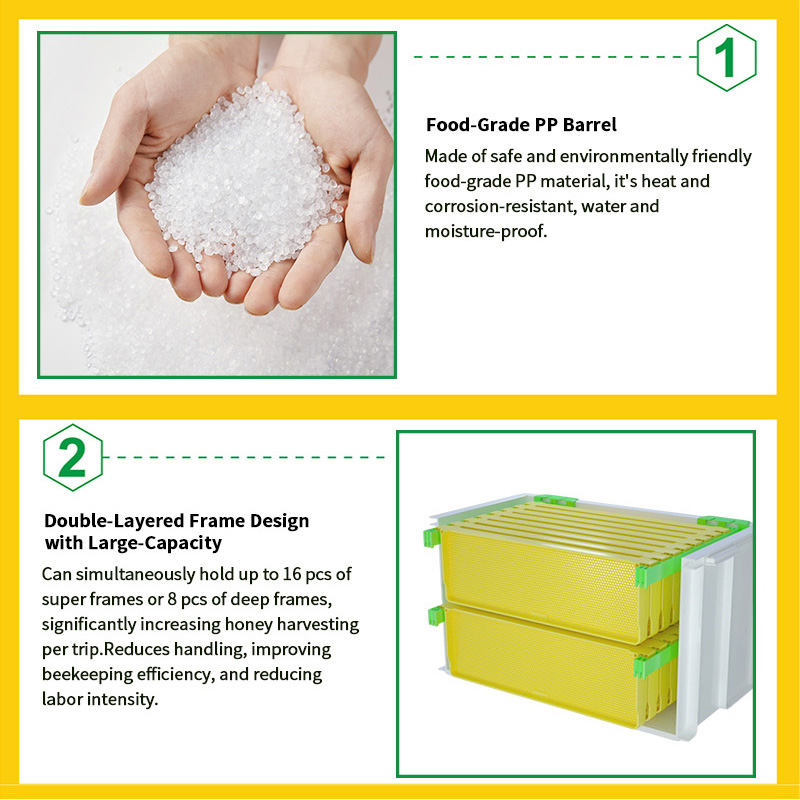 1

Food-Grade PP Barrel

Made of safe and environmentally friendly food-grade PP material, it's heat and corrosion-resistant, water and moisture-proof.

2

Double-Layered Frame Design with Large-Capacity

Can simultaneously hold up to 16 pcs of super frames or 8 pcs of deep frames, significantly increasing honey harvesting per trip.Reduces handling, improving beekeeping efficiency, and reducing labor intensity.