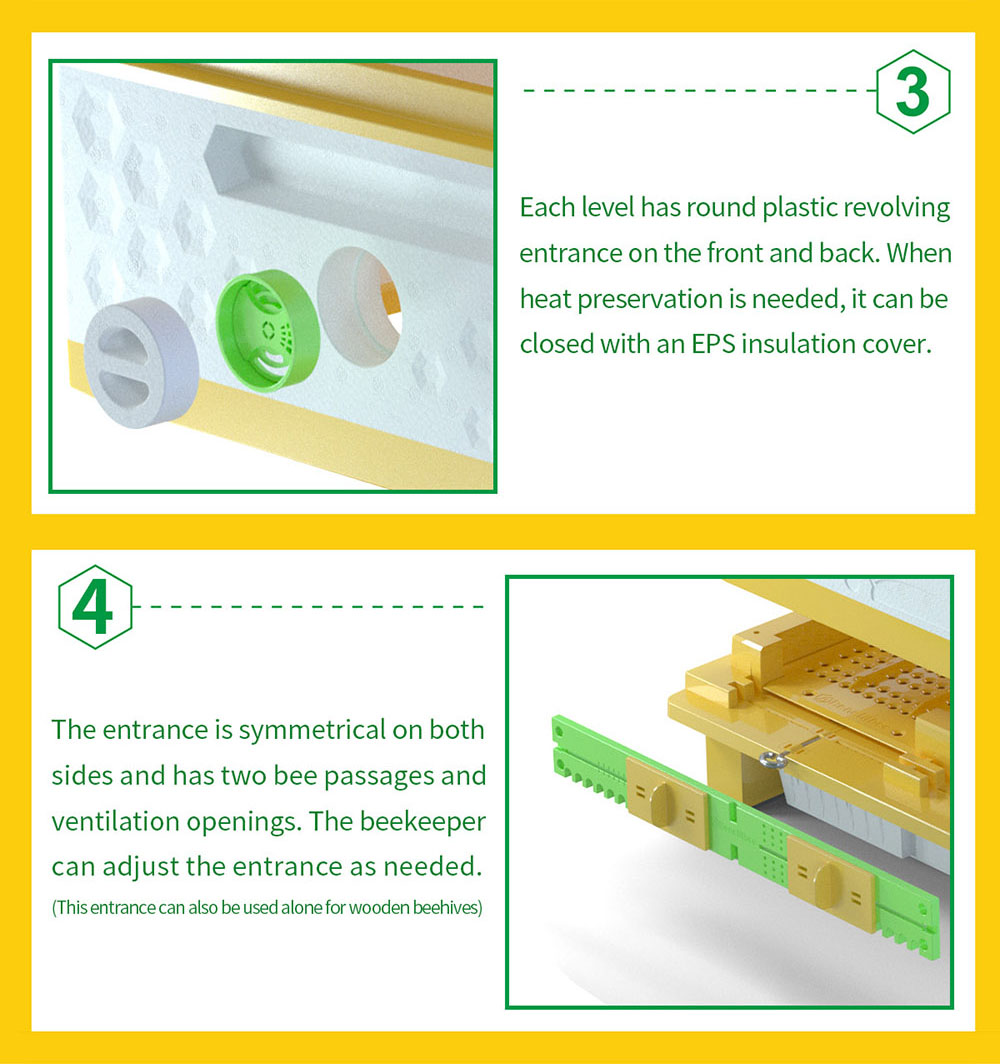 3

Each level has round plastic revolving entrance on the front and back. When heat preservation is needed, it can be closed with an EPS insulation cover.

4

The entrance is symmetrical on both sides and has two bee passages and ventilation openings. The beekeeper can adjust the entrance as needed.

(This entrance can also be used alone for wooden beehives)