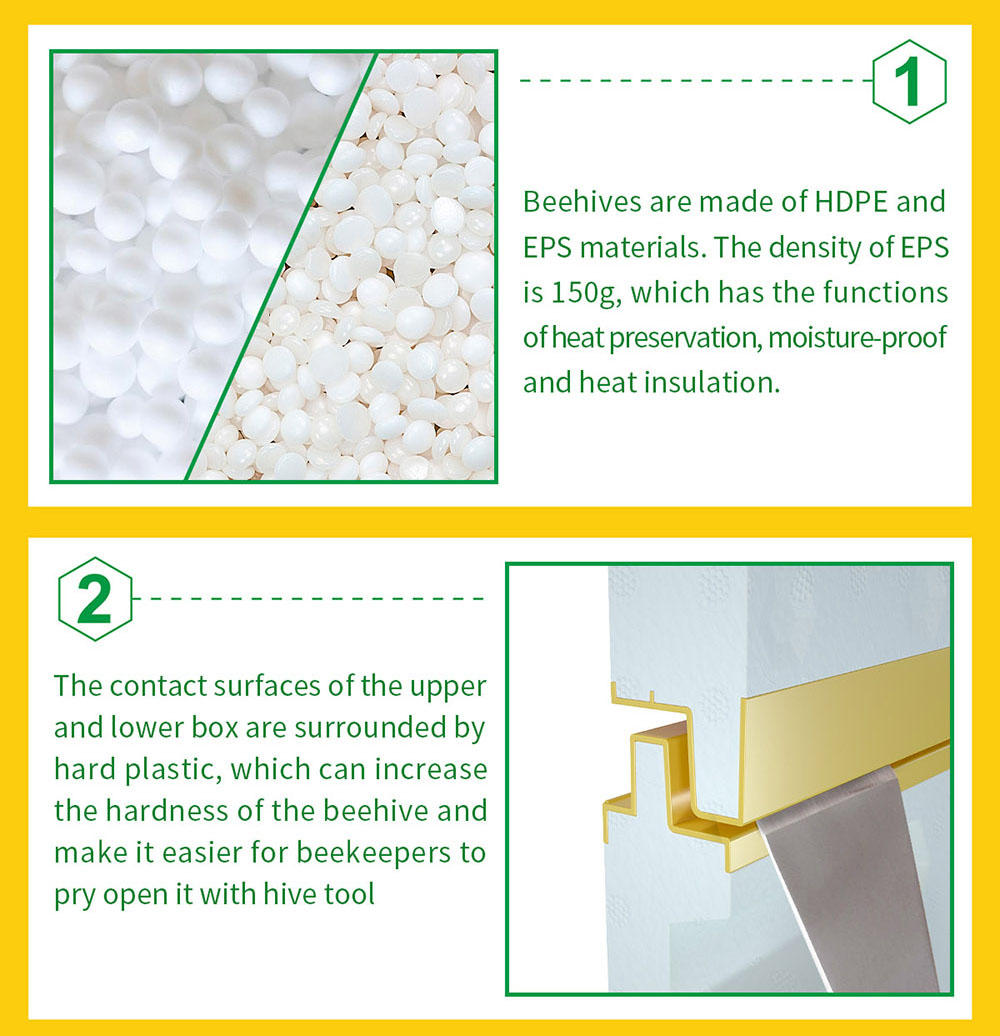 1

Beehives are made of HDPE and EPS materials. The density of EPS is 150g, which has the functions of heat preservation, moisture-proof and heat insulation.

2

The contact surfaces of the upper and lower box are surrounded by hard plastic, which can increase the hardness of the beehive and make it easier for beekeepers to pry open it with hive tool