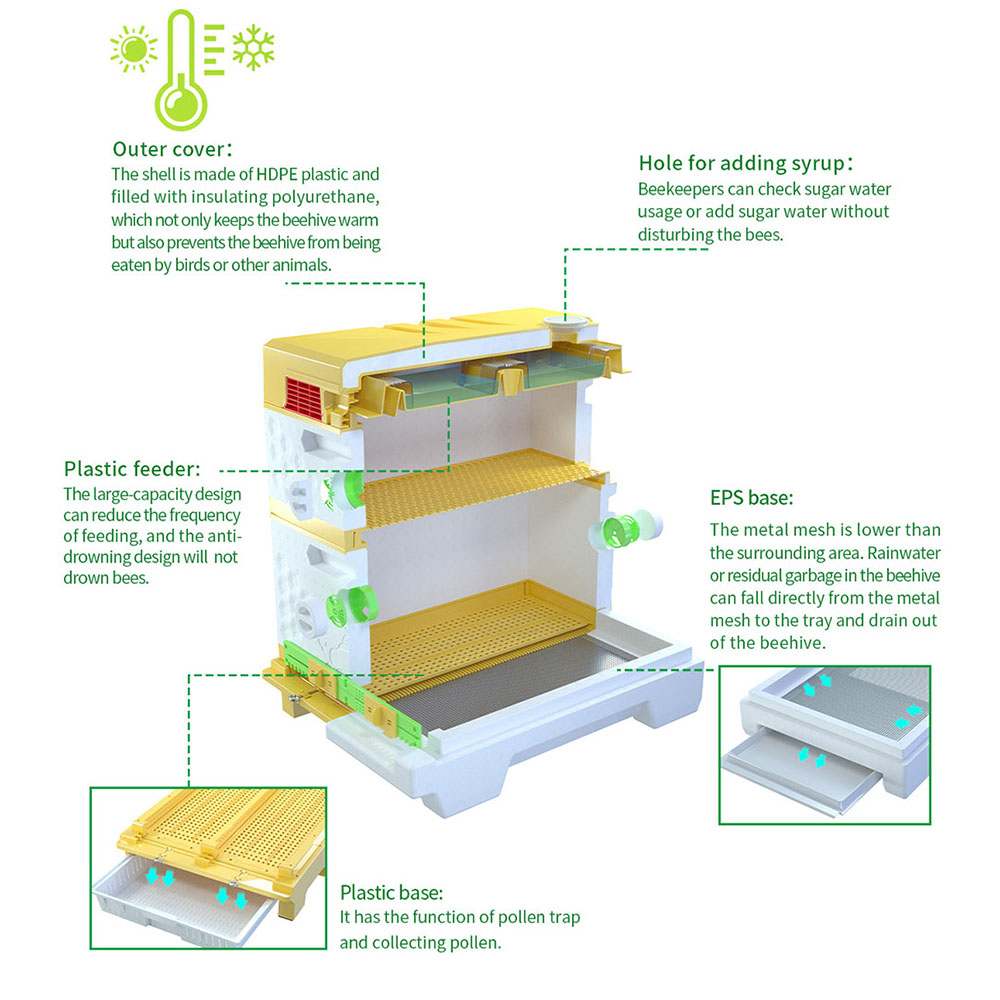 Outer cover:
The shell is made of HDPE plastic and filled with insulating polyurethane, which not only keeps the beehive warm but also prevents the beehive from being eaten by birds or other animals.

Hole for adding syrup:
Beekeepers can check sugar water usage or add sugar water without disturbing the bees.

Plastic feeder:
The large-capacity design can reduce the frequency of feeding, and the anti-drowning design will not drown bees.

EPS base:
The metal mesh is lower than the surrounding area. Rainwater or residual garbage in the beehive can fall directly from the metal mesh to the tray and drain out of the beehive.

Plastic base:
It has the function of pollen trap and collecting pollen.