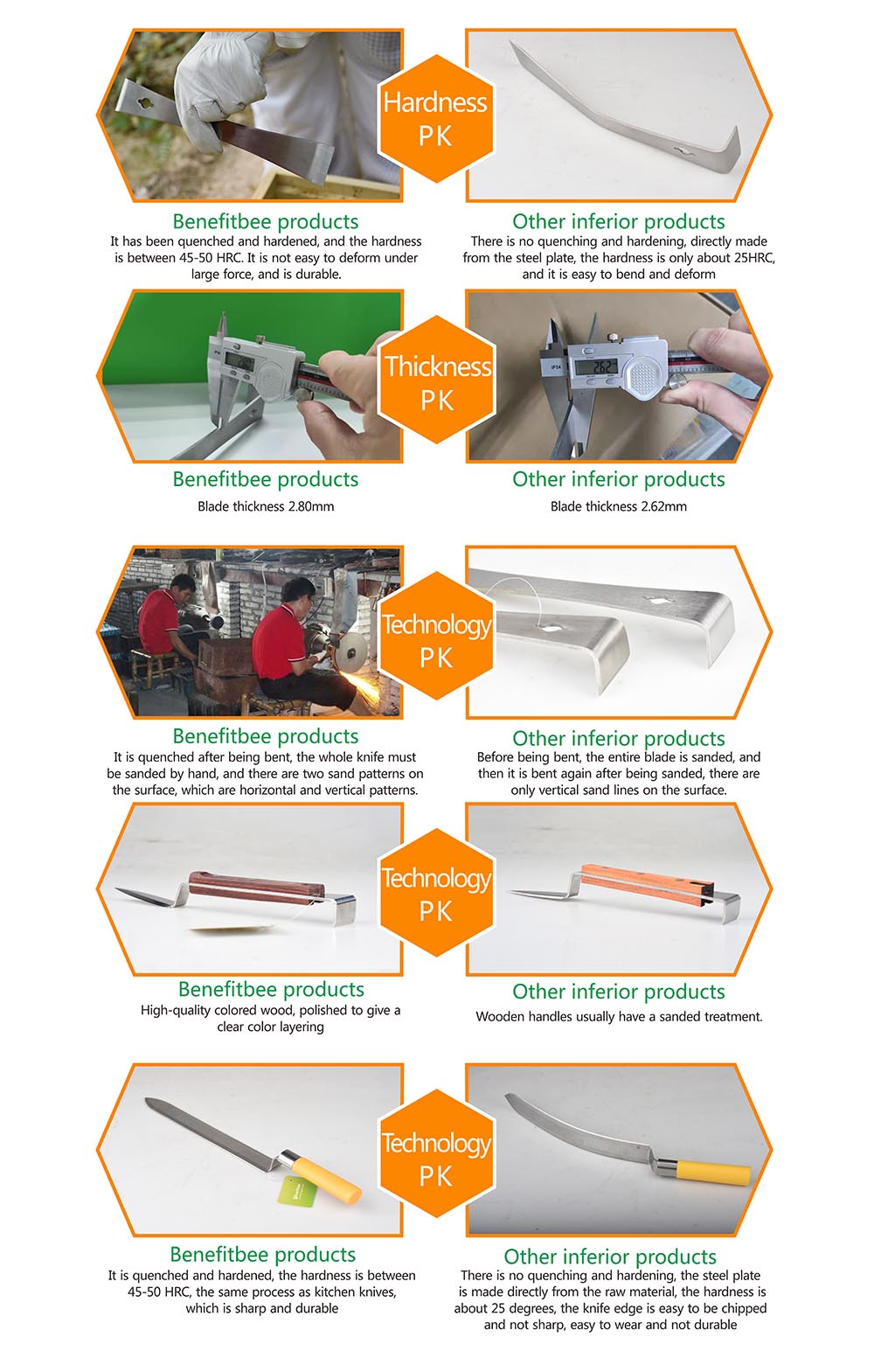 Hardness PK

Benefitbee products
It has been quenched and hardened, and the hardness is between 45-50 HRC. It is not easy to deform under large force, and is durable.

Other inferior products
There is no quenching and hardening, directly made from the steel plate, the hardness is only about 25HRC, and it is easy to bend and deform

Thickness PK

Benefitbee products
Blade thickness 2.80mm

Other inferior products
Blade thickness 2.62mm

Technology PK

Benefitbee products
It is quenched after being bent, the whole knife must be sanded by hand, and there are two sand patterns on the surface, which are horizontal and vertical patterns.

Other inferior products
Before being bent, the entire blade is sanded, and then it is bent again after being sanded, there are only vertical sand lines on the surface.

Technology PK

Benefitbee products
High-quality colored wood, polished to give a clear color layering

Other inferior products
Wooden handles usually have a sanded treatment.

Technology PK

Benefitbee products
It is quenched and hardened, the hardness is between 45-50 HRC, the same process as kitchen knives, which is sharp and durable

Other inferior products
There is no quenching and hardening, the steel plate is made directly from the raw material, the hardness is about 25 degrees, the knife edge is easy to be chipped and not sharp, easy to wear and not durable